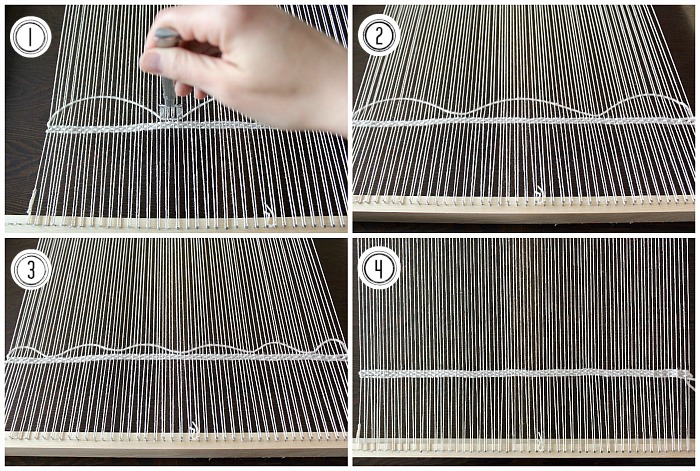 1

2

3

4